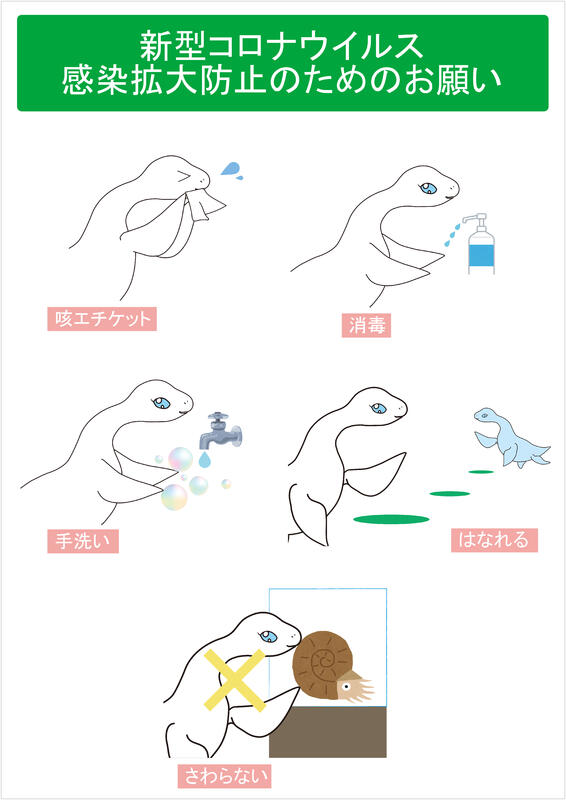 新型コロナウイルス
感染拡大防止のためのお願い

咳エチケット

消毒

手洗い

はなれる

さわらない